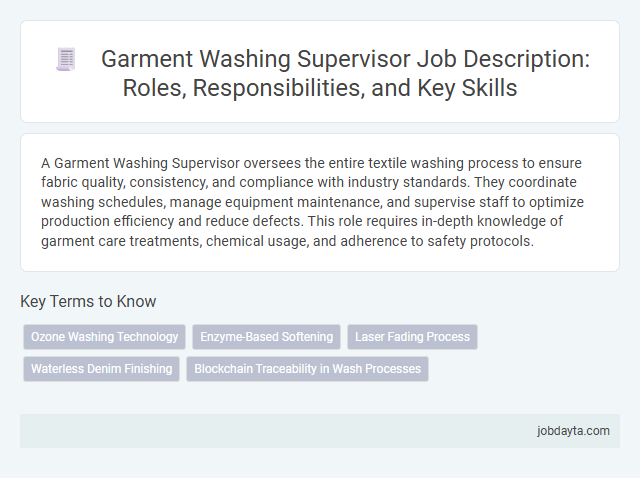 Garment Washing Supervisor Job Description: Roles, Responsibilities, and Key Skills

A Garment Washing Supervisor oversees the entire textile washing process to ensure fabric quality, consistency, and compliance with industry standards. They coordinate washing schedules, manage equipment maintenance, and supervise staff to optimize production efficiency and reduce defects. This role requires in-depth knowledge of garment care treatments, chemical usage, and adherence to safety protocols.

Key Terms to Know

Ozone Washing Technology
Enzyme-Based Softening
Laser Fading Process
Waterless Denim Finishing
Blockchain Traceability in Wash Processes

jobdayta.com