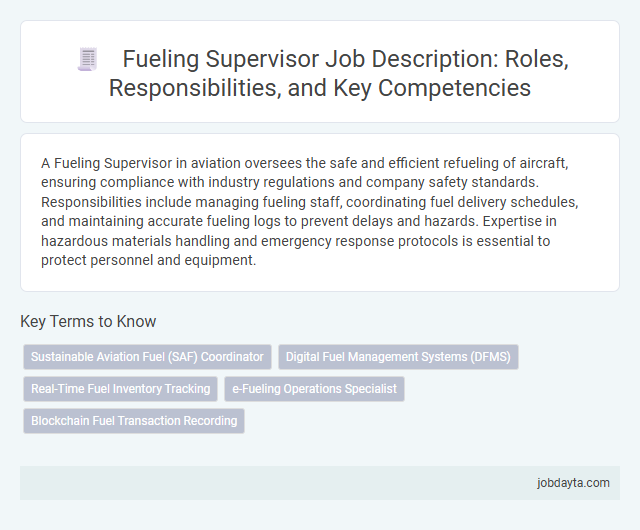 Fueling Supervisor Job Description: Roles, Responsibilities, and Key Competencies

A Fueling Supervisor in aviation oversees the safe and efficient refueling of aircraft, ensuring compliance with industry regulations and company safety standards. Responsibilities include managing fueling staff, coordinating fuel delivery schedules, and maintaining accurate fueling logs to prevent delays and hazards. Expertise in hazardous materials handling and emergency response protocols is essential to protect personnel and equipment.

Key Terms to Know

Sustainable Aviation Fuel (SAF) Coordinator

Digital Fuel Management Systems (DFMS)

Real-Time Fuel Inventory Tracking

e-Fueling Operations Specialist

Blockchain Fuel Transaction Recording

jobdayta.com