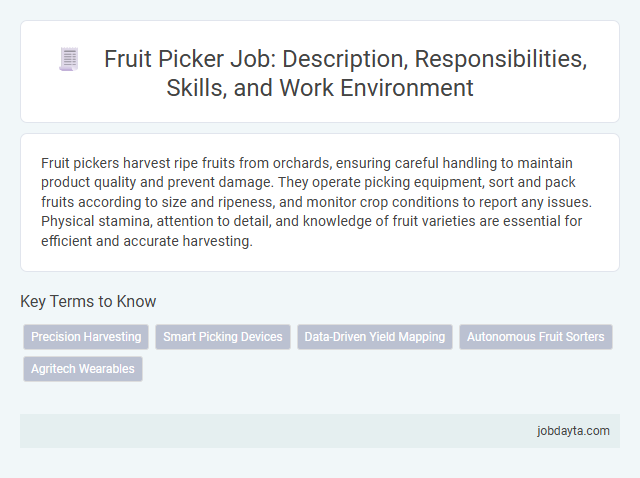 Fruit Picker Job: Description, Responsibilities, Skills, and Work Environment

Fruit pickers harvest ripe fruits from orchards, ensuring careful handling to maintain product quality and prevent damage. They operate picking equipment, sort and pack fruits according to size and ripeness, and monitor crop conditions to report any issues. Physical stamina, attention to detail, and knowledge of fruit varieties are essential for efficient and accurate harvesting.

Key Terms to Know

Precision Harvesting
Smart Picking Devices
Data-Driven Yield Mapping
Autonomous Fruit Sorters
Agritech Wearables

jobdayta.com