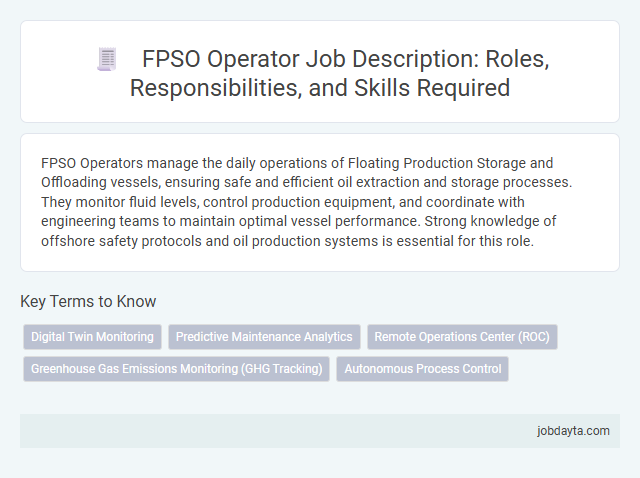 FPSO Operator Job Description: Roles, Responsibilities, and Skills Required

FPSO Operators manage the daily operations of Floating Production Storage and Offloading vessels, ensuring safe and efficient oil extraction and storage processes. They monitor fluid levels, control production equipment, and coordinate with engineering teams to maintain optimal vessel performance. Strong knowledge of offshore safety protocols and oil production systems is essential for this role.

Key Terms to Know

Digital Twin Monitoring

Predictive Maintenance Analytics

Remote Operations Center (ROC)

Greenhouse Gas Emissions Monitoring (GHG Tracking)

Autonomous Process Control

jobdayta.com