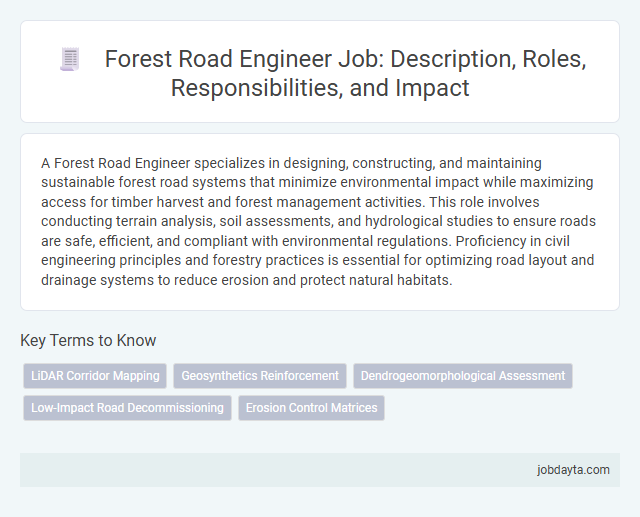 Forest Road Engineer Job: Description, Roles, Responsibilities, and Impact

A Forest Road Engineer specializes in designing, constructing, and maintaining sustainable forest road systems that minimize environmental impact while maximizing access for timber harvest and forest management activities. This role involves conducting terrain analysis, soil assessments, and hydrological studies to ensure roads are safe, efficient, and compliant with environmental regulations. Proficiency in civil engineering principles and forestry practices is essential for optimizing road layout and drainage systems to reduce erosion and protect natural habitats.

Key Terms to Know

LiDAR Corridor Mapping
Geosynthetics Reinforcement
Dendrogeomorphological Assessment
Low-Impact Road Decommissioning
Erosion Control Matrices

jobdayta.com