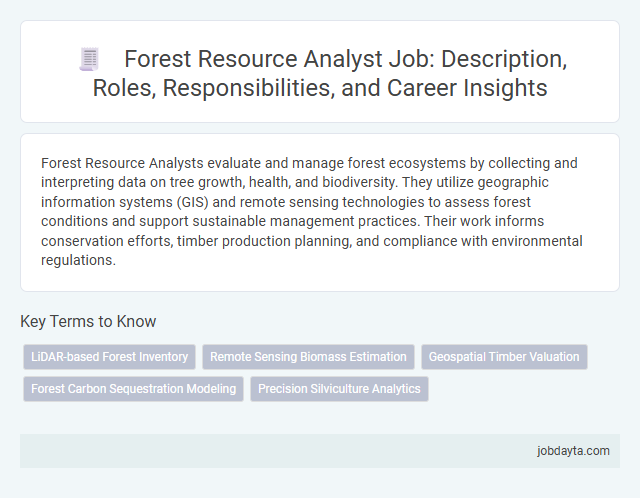 Forest Resource Analyst Job: Description, Roles, Responsibilities, and Career Insights

Forest Resource Analysts evaluate and manage forest ecosystems by collecting and interpreting data on tree growth, health, and biodiversity. They utilize geographic information systems (GIS) and remote sensing technologies to assess forest conditions and support sustainable management practices. Their work informs conservation efforts, timber production planning, and compliance with environmental regulations.

Key Terms to Know

LiDAR-based Forest Inventory
Remote Sensing Biomass Estimation
Geospatial Timber Valuation
Forest Carbon Sequestration Modeling
Precision Silviculture Analytics

jobdayta.com