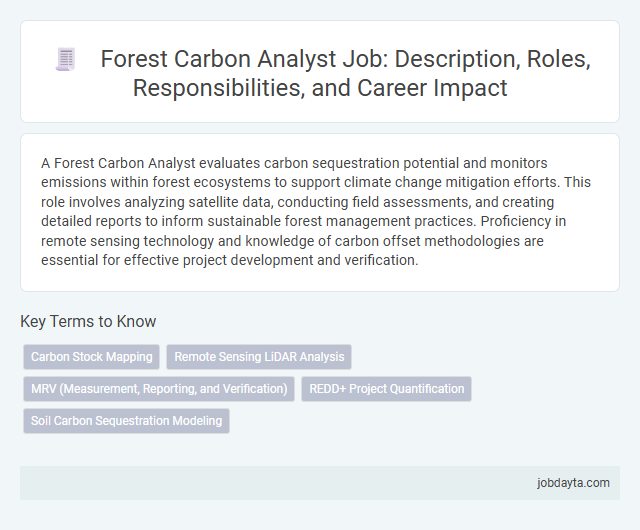 Forest Carbon Analyst Job: Description, Roles, Responsibilities, and Career Impact

A Forest Carbon Analyst evaluates carbon sequestration potential and monitors emissions within forest ecosystems to support climate change mitigation efforts. This role involves analyzing satellite data, conducting field assessments, and creating detailed reports to inform sustainable forest management practices. Proficiency in remote sensing technology and knowledge of carbon offset methodologies are essential for effective project development and verification.

Key Terms to Know

Carbon Stock Mapping

Remote Sensing LiDAR Analysis

MRV (Measurement, Reporting, and Verification)

REDD+ Project Quantification

Soil Carbon Sequestration Modeling

jobdayta.com