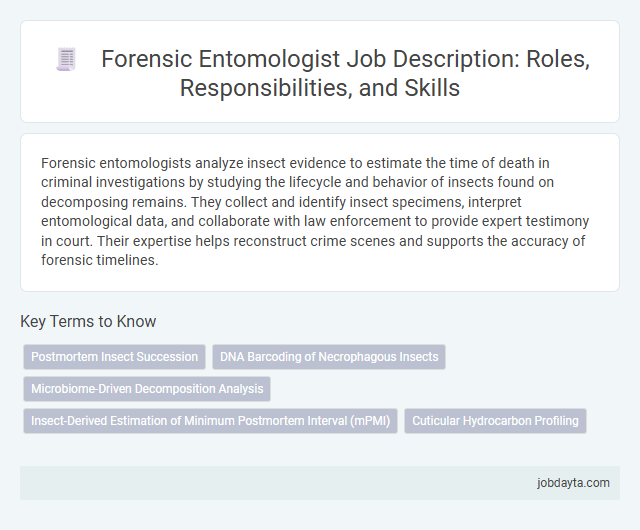 Forensic Entomologist Job Description: Roles, Responsibilities, and Skills

Forensic entomologists analyze insect evidence to estimate the time of death in criminal investigations by studying the lifecycle and behavior of insects found on decomposing remains. They collect and identify insect specimens, interpret entomological data, and collaborate with law enforcement to provide expert testimony in court. Their expertise helps reconstruct crime scenes and supports the accuracy of forensic timelines.

Key Terms to Know

Postmortem Insect Succession

DNA Barcoding of Necrophagous Insects

Microbiome-Driven Decomposition Analysis

Insect-Derived Estimation of Minimum Postmortem Interval (mPMI)

Cuticular Hydrocarbon Profiling

jobdayta.com