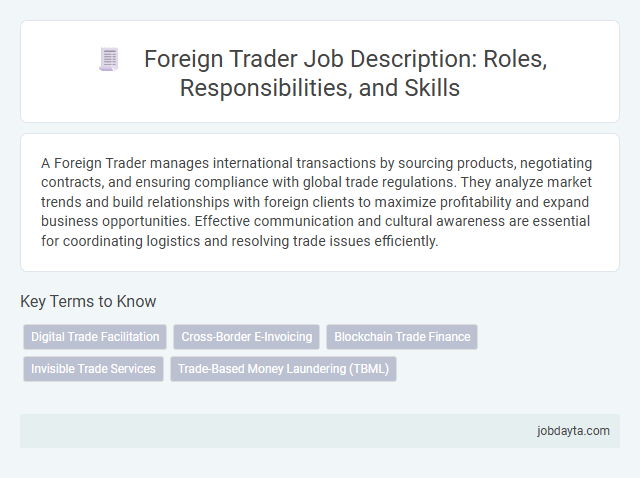 Foreign Trader Job Description: Roles, Responsibilities, and Skills

A Foreign Trader manages international transactions by sourcing products, negotiating contracts, and ensuring compliance with global trade regulations. They analyze market trends and build relationships with foreign clients to maximize profitability and expand business opportunities. Effective communication and cultural awareness are essential for coordinating logistics and resolving trade issues efficiently.

Key Terms to Know

Digital Trade Facilitation

Cross-Border E-Invoicing

Blockchain Trade Finance

Invisible Trade Services

Trade-Based Money Laundering (TBML)

jobdayta.com