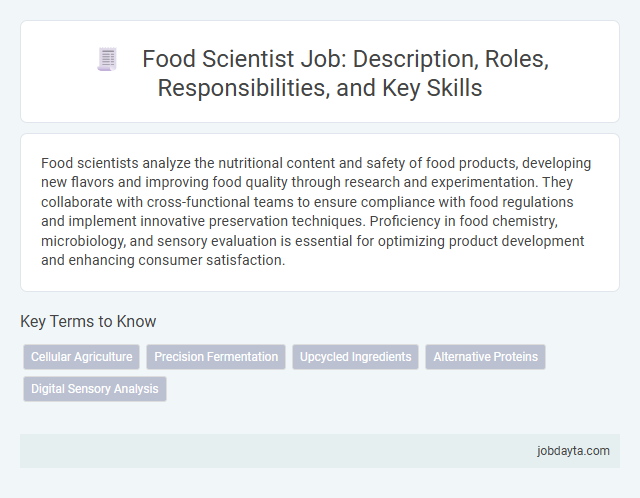 Food Scientist Job: Description, Roles, Responsibilities, and Key Skills

Food scientists analyze the nutritional content and safety of food products, developing new flavors and improving food quality through research and experimentation. They collaborate with cross-functional teams to ensure compliance with food regulations and implement innovative preservation techniques. Proficiency in food chemistry, microbiology, and sensory evaluation is essential for optimizing product development and enhancing consumer satisfaction.

Key Terms to Know

Cellular Agriculture
Precision Fermentation
Upcycled Ingredients
Alternative Proteins
Digital Sensory Analysis

jobdayta.com