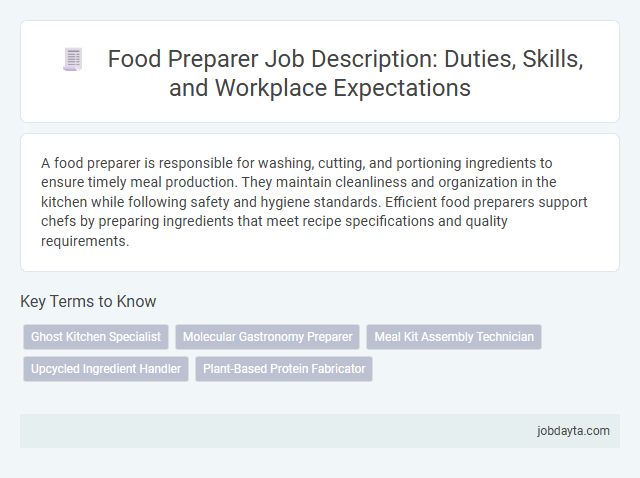 Food Preparer Job Description: Duties, Skills, and Workplace Expectations

A food preparer is responsible for washing, cutting, and portioning ingredients to ensure timely meal production. They maintain cleanliness and organization in the kitchen while following safety and hygiene standards. Efficient food preparers support chefs by preparing ingredients that meet recipe specifications and quality requirements.

Key Terms to Know

Ghost Kitchen Specialist
Molecular Gastronomy Preparer
Meal Kit Assembly Technician
Upcycled Ingredient Handler
Plant-Based Protein Fabricator

jobdayta.com