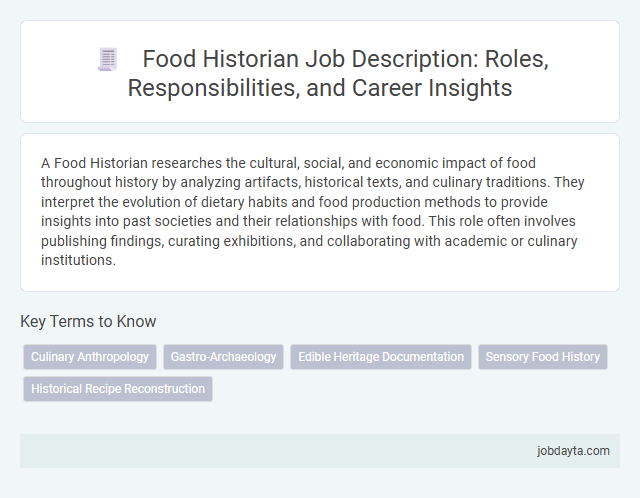 Food Historian Job Description: Roles, Responsibilities, and Career Insights

A Food Historian researches the cultural, social, and economic impact of food throughout history by analyzing artifacts, historical texts, and culinary traditions. They interpret the evolution of dietary habits and food production methods to provide insights into past societies and their relationships with food. This role often involves publishing findings, curating exhibitions, and collaborating with academic or culinary institutions.

Key Terms to Know

Culinary Anthropology

Gastro-Archaeology

Edible Heritage Documentation

Sensory Food History

Historical Recipe Reconstruction

jobdayta.com