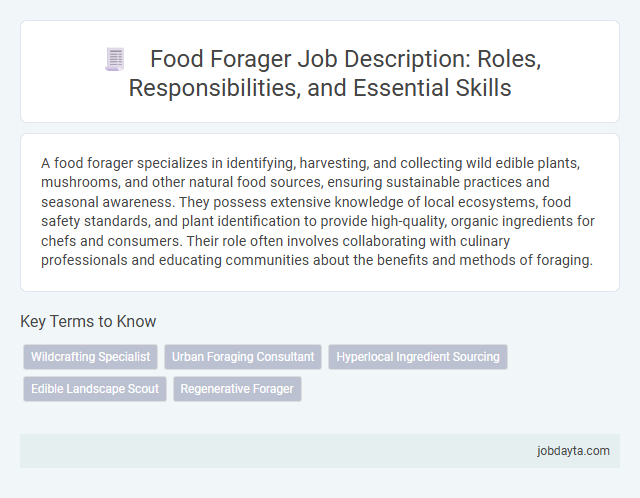 Food Forager Job Description: Roles, Responsibilities, and Essential Skills

A food forager specializes in identifying, harvesting, and collecting wild edible plants, mushrooms, and other natural food sources, ensuring sustainable practices and seasonal awareness. They possess extensive knowledge of local ecosystems, food safety standards, and plant identification to provide high-quality, organic ingredients for chefs and consumers. Their role often involves collaborating with culinary professionals and educating communities about the benefits and methods of foraging.

Key Terms to Know

Wildcrafting Specialist

Urban Foraging Consultant

Hyperlocal Ingredient Sourcing

Edible Landscape Scout

Regenerative Forager

jobdayta.com