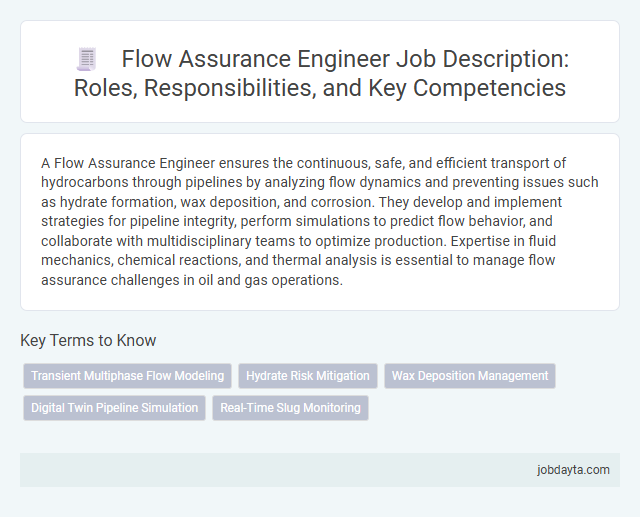 Flow Assurance Engineer Job Description: Roles, Responsibilities, and Key Competencies

A Flow Assurance Engineer ensures the continuous, safe, and efficient transport of hydrocarbons through pipelines by analyzing flow dynamics and preventing issues such as hydrate formation, wax deposition, and corrosion. They develop and implement strategies for pipeline integrity, perform simulations to predict flow behavior, and collaborate with multidisciplinary teams to optimize production. Expertise in fluid mechanics, chemical reactions, and thermal analysis is essential to manage flow assurance challenges in oil and gas operations.

Key Terms to Know

Transient Multiphase Flow Modeling
Hydrate Risk Mitigation
Wax Deposition Management
Digital Twin Pipeline Simulation
Real-Time Slug Monitoring

jobdayta.com