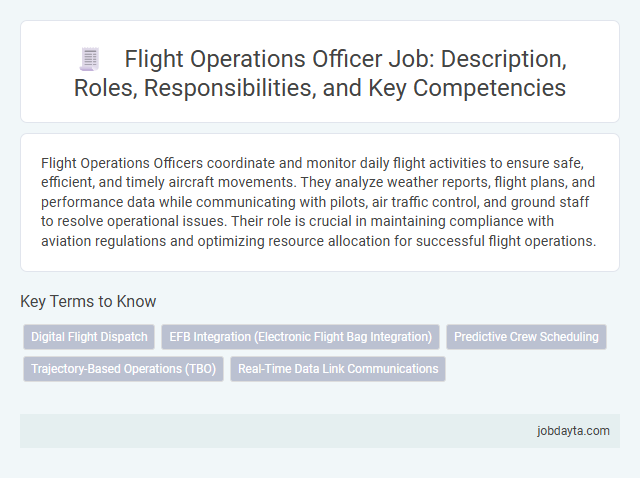 Flight Operations Officer Job: Description, Roles, Responsibilities, and Key Competencies

Flight Operations Officers coordinate and monitor daily flight activities to ensure safe, efficient, and timely aircraft movements. They analyze weather reports, flight plans, and performance data while communicating with pilots, air traffic control, and ground staff to resolve operational issues. Their role is crucial in maintaining compliance with aviation regulations and optimizing resource allocation for successful flight operations.

Key Terms to Know

Digital Flight Dispatch

EFB Integration (Electronic Flight Bag Integration)

Predictive Crew Scheduling

Trajectory-Based Operations (TBO)

Real-Time Data Link Communications

jobdayta.com