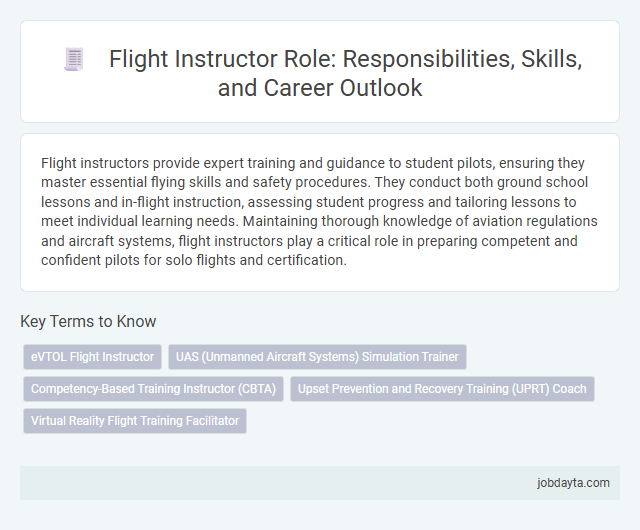 Flight Instructor Role: Responsibilities, Skills, and Career Outlook

Flight instructors provide expert training and guidance to student pilots, ensuring they master essential flying skills and safety procedures. They conduct both ground school lessons and in-flight instruction, assessing student progress and tailoring lessons to meet individual learning needs. Maintaining thorough knowledge of aviation regulations and aircraft systems, flight instructors play a critical role in preparing competent and confident pilots for solo flights and certification.

Key Terms to Know

eVTOL Flight Instructor

UAS (Unmanned Aircraft Systems) Simulation Trainer

Competency-Based Training Instructor (CBTA)

Upset Prevention and Recovery Training (UPRT) Coach

Virtual Reality Flight Training Facilitator

jobdayta.com