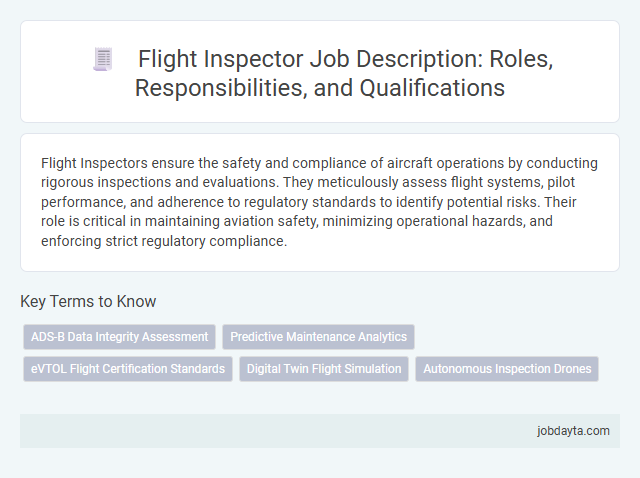 Flight Inspector Job Description: Roles, Responsibilities, and Qualifications

Flight Inspectors ensure the safety and compliance of aircraft operations by conducting rigorous inspections and evaluations. They meticulously assess flight systems, pilot performance, and adherence to regulatory standards to identify potential risks. Their role is critical in maintaining aviation safety, minimizing operational hazards, and enforcing strict regulatory compliance.

Key Terms to Know

ADS-B Data Integrity Assessment

Predictive Maintenance Analytics

eVTOL Flight Certification Standards

Digital Twin Flight Simulation

Autonomous Inspection Drones

jobdayta.com