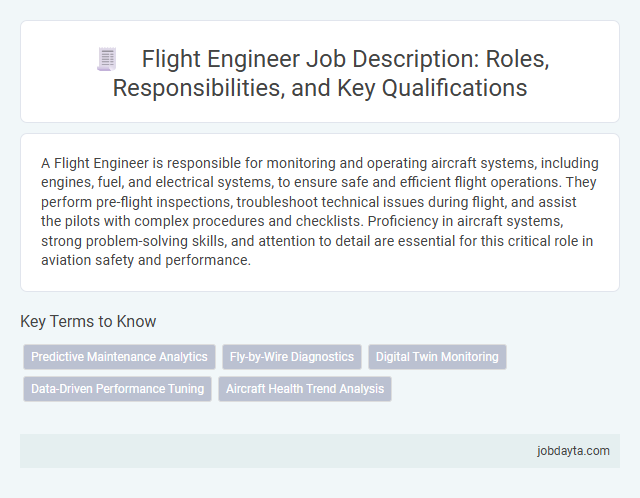 Flight Engineer Job Description: Roles, Responsibilities, and Key Qualifications

A Flight Engineer is responsible for monitoring and operating aircraft systems, including engines, fuel, and electrical systems, to ensure safe and efficient flight operations. They perform pre-flight inspections, troubleshoot technical issues during flight, and assist the pilots with complex procedures and checklists. Proficiency in aircraft systems, strong problem-solving skills, and attention to detail are essential for this critical role in aviation safety and performance.

Key Terms to Know

Predictive Maintenance Analytics
Fly-by-Wire Diagnostics
Digital Twin Monitoring
Data-Driven Performance Tuning
Aircraft Health Trend Analysis

jobdayta.com