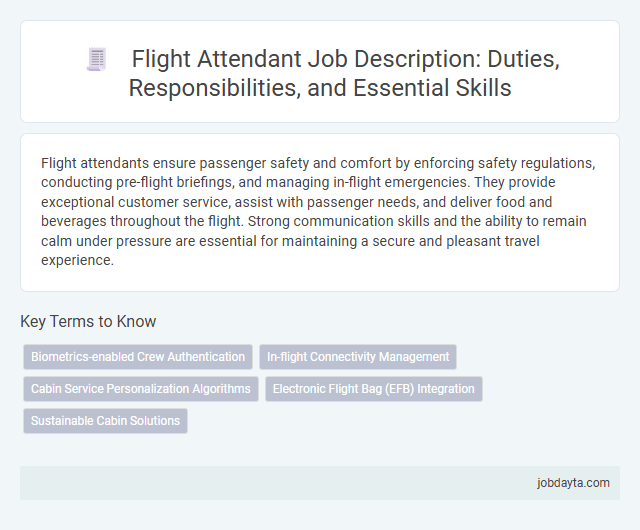 Flight Attendant Job Description: Duties, Responsibilities, and Essential Skills

Flight attendants ensure passenger safety and comfort by enforcing safety regulations, conducting pre-flight briefings, and managing in-flight emergencies. They provide exceptional customer service, assist with passenger needs, and deliver food and beverages throughout the flight. Strong communication skills and the ability to remain calm under pressure are essential for maintaining a secure and pleasant travel experience.

Key Terms to Know

Biometrics-enabled Crew Authentication

In-flight Connectivity Management

Cabin Service Personalization Algorithms

Electronic Flight Bag (EFB) Integration

Sustainable Cabin Solutions

jobdayta.com