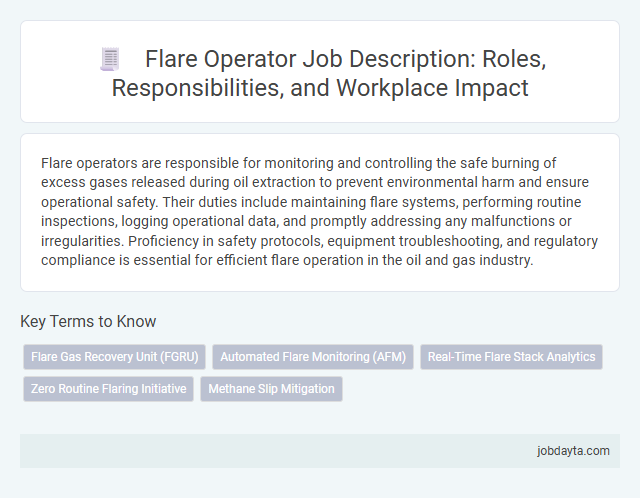 Flare Operator Job Description: Roles, Responsibilities, and Workplace Impact

Flare operators are responsible for monitoring and controlling the safe burning of excess gases released during oil extraction to prevent environmental harm and ensure operational safety. Their duties include maintaining flare systems, performing routine inspections, logging operational data, and promptly addressing any malfunctions or irregularities. Proficiency in safety protocols, equipment troubleshooting, and regulatory compliance is essential for efficient flare operation in the oil and gas industry.

Key Terms to Know

Flare Gas Recovery Unit (FGRU)

Automated Flare Monitoring (AFM)

Real-Time Flare Stack Analytics

Zero Routine Flaring Initiative

Methane Slip Mitigation

jobdayta.com