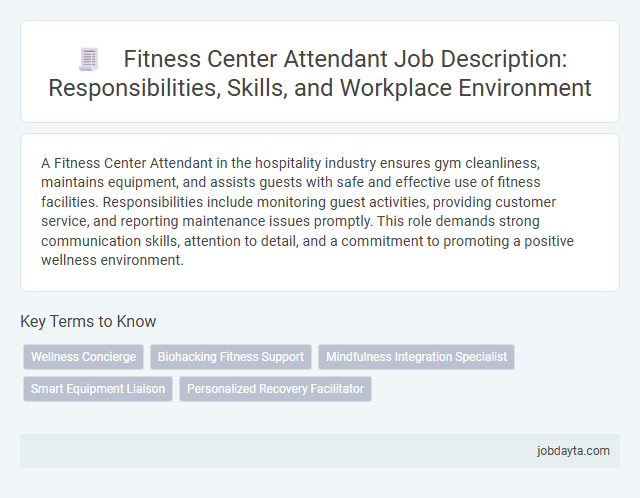 Fitness Center Attendant Job Description: Responsibilities, Skills, and Workplace Environment

A Fitness Center Attendant in the hospitality industry ensures gym cleanliness, maintains equipment, and assists guests with safe and effective use of fitness facilities. Responsibilities include monitoring guest activities, providing customer service, and reporting maintenance issues promptly. This role demands strong communication skills, attention to detail, and a commitment to promoting a positive wellness environment.

Key Terms to Know

Wellness Concierge
Biohacking Fitness Support
Mindfulness Integration Specialist
Smart Equipment Liaison
Personalized Recovery Facilitator

jobdayta.com