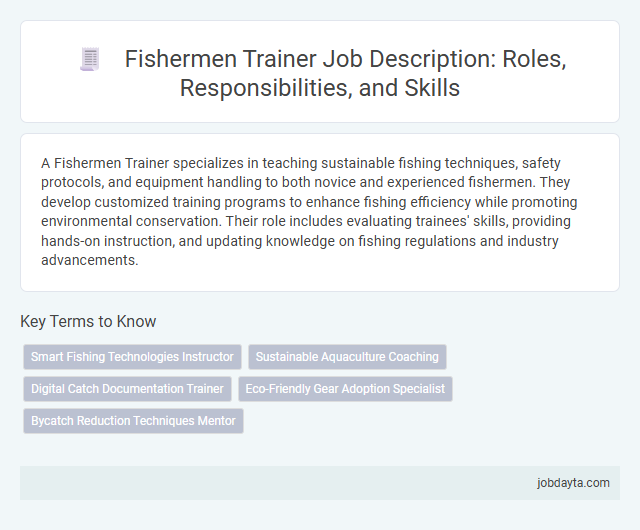 Fishermen Trainer Job Description: Roles, Responsibilities, and Skills

A Fishermen Trainer specializes in teaching sustainable fishing techniques, safety protocols, and equipment handling to both novice and experienced fishermen. They develop customized training programs to enhance fishing efficiency while promoting environmental conservation. Their role includes evaluating trainees' skills, providing hands-on instruction, and updating knowledge on fishing regulations and industry advancements.

Key Terms to Know

Smart Fishing Technologies Instructor

Sustainable Aquaculture Coaching

Digital Catch Documentation Trainer

Eco-Friendly Gear Adoption Specialist

Bycatch Reduction Techniques Mentor

jobdayta.com