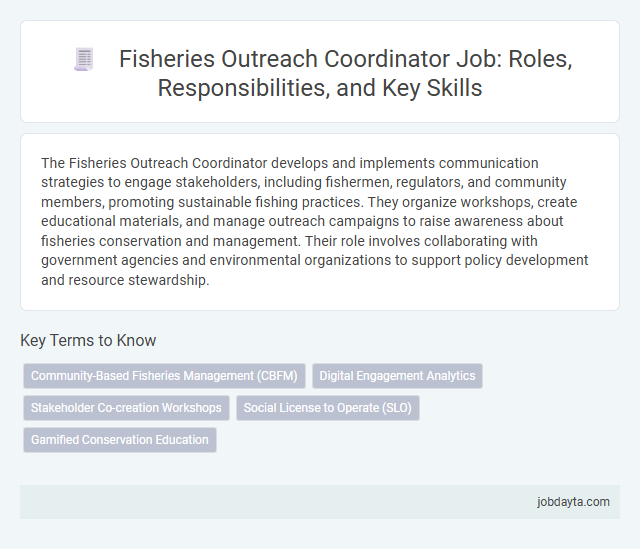 Fisheries Outreach Coordinator Job: Roles, Responsibilities, and Key Skills

The Fisheries Outreach Coordinator develops and implements communication strategies to engage stakeholders, including fishermen, regulators, and community members, promoting sustainable fishing practices. They organize workshops, create educational materials, and manage outreach campaigns to raise awareness about fisheries conservation and management. Their role involves collaborating with government agencies and environmental organizations to support policy development and resource stewardship.

Key Terms to Know

Community-Based Fisheries Management (CBFM)

Digital Engagement Analytics

Stakeholder Co-creation Workshops

Social License to Operate (SLO)

Gamified Conservation Education

jobdayta.com