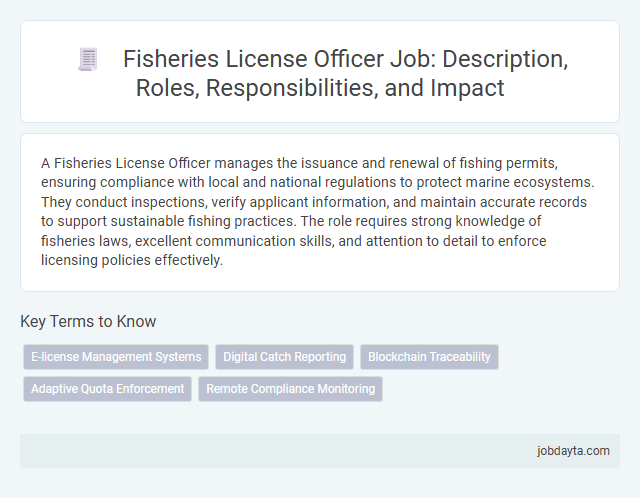 Fisheries License Officer Job: Description, Roles, Responsibilities, and Impact

A Fisheries License Officer manages the issuance and renewal of fishing permits, ensuring compliance with local and national regulations to protect marine ecosystems. They conduct inspections, verify applicant information, and maintain accurate records to support sustainable fishing practices. The role requires strong knowledge of fisheries laws, excellent communication skills, and attention to detail to enforce licensing policies effectively.

Key Terms to Know

E-license Management Systems

Digital Catch Reporting

Blockchain Traceability

Adaptive Quota Enforcement

Remote Compliance Monitoring

jobdayta.com