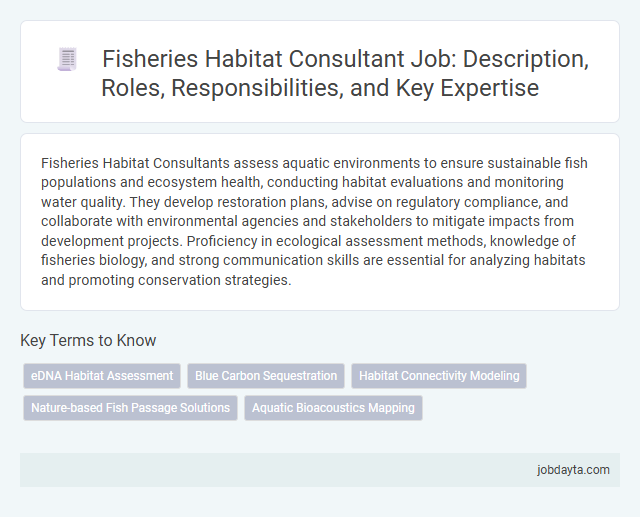 Fisheries Habitat Consultant Job: Description, Roles, Responsibilities, and Key Expertise

Fisheries Habitat Consultants assess aquatic environments to ensure sustainable fish populations and ecosystem health, conducting habitat evaluations and monitoring water quality. They develop restoration plans, advise on regulatory compliance, and collaborate with environmental agencies and stakeholders to mitigate impacts from development projects. Proficiency in ecological assessment methods, knowledge of fisheries biology, and strong communication skills are essential for analyzing habitats and promoting conservation strategies.

Key Terms to Know

eDNA Habitat Assessment

Blue Carbon Sequestration

Habitat Connectivity Modeling

Nature-based Fish Passage Solutions

Aquatic Bioacoustics Mapping

jobdayta.com