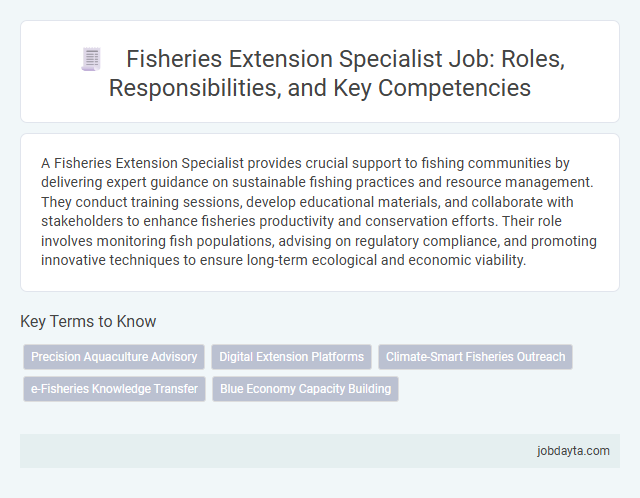 Fisheries Extension Specialist Job: Roles, Responsibilities, and Key Competencies

A Fisheries Extension Specialist provides crucial support to fishing communities by delivering expert guidance on sustainable fishing practices and resource management. They conduct training sessions, develop educational materials, and collaborate with stakeholders to enhance fisheries productivity and conservation efforts. Their role involves monitoring fish populations, advising on regulatory compliance, and promoting innovative techniques to ensure long-term ecological and economic viability.

Key Terms to Know

Precision Aquaculture Advisory
Digital Extension Platforms
Climate-Smart Fisheries Outreach
e-Fisheries Knowledge Transfer
Blue Economy Capacity Building

jobdayta.com