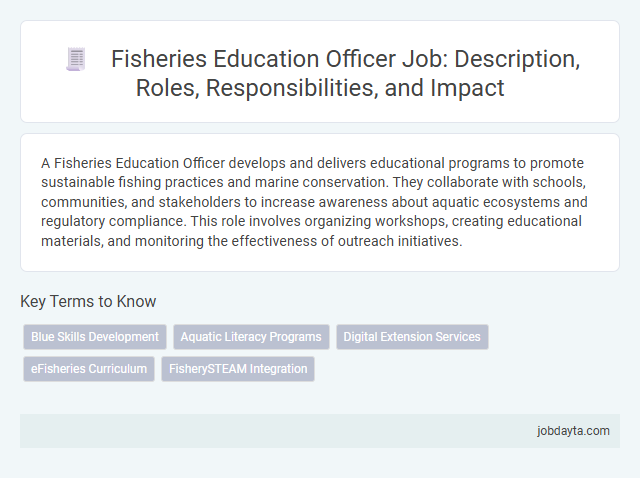 Fisheries Education Officer Job: Description, Roles, Responsibilities, and Impact

A Fisheries Education Officer develops and delivers educational programs to promote sustainable fishing practices and marine conservation. They collaborate with schools, communities, and stakeholders to increase awareness about aquatic ecosystems and regulatory compliance. This role involves organizing workshops, creating educational materials, and monitoring the effectiveness of outreach initiatives.

Key Terms to Know

Blue Skills Development
Aquatic Literacy Programs
Digital Extension Services
eFisheries Curriculum
FisherySTEAM Integration

jobdayta.com