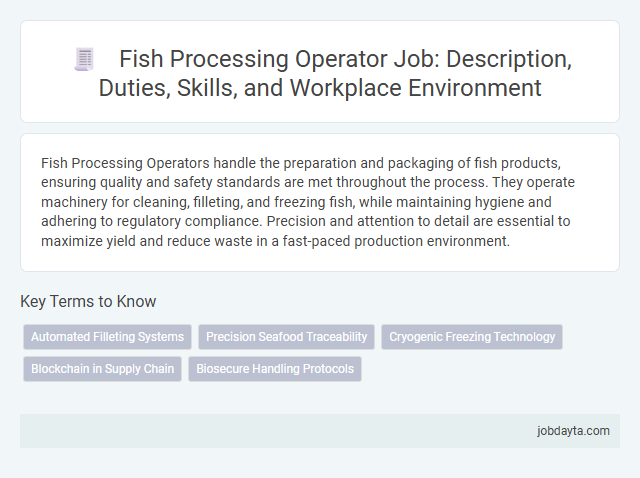 Fish Processing Operator Job: Description, Duties, Skills, and Workplace Environment

Fish Processing Operators handle the preparation and packaging of fish products, ensuring quality and safety standards are met throughout the process. They operate machinery for cleaning, filleting, and freezing fish, while maintaining hygiene and adhering to regulatory compliance. Precision and attention to detail are essential to maximize yield and reduce waste in a fast-paced production environment.

Key Terms to Know

Automated Filleting Systems

Precision Seafood Traceability

Cryogenic Freezing Technology

Blockchain in Supply Chain

Biosecure Handling Protocols

jobdayta.com