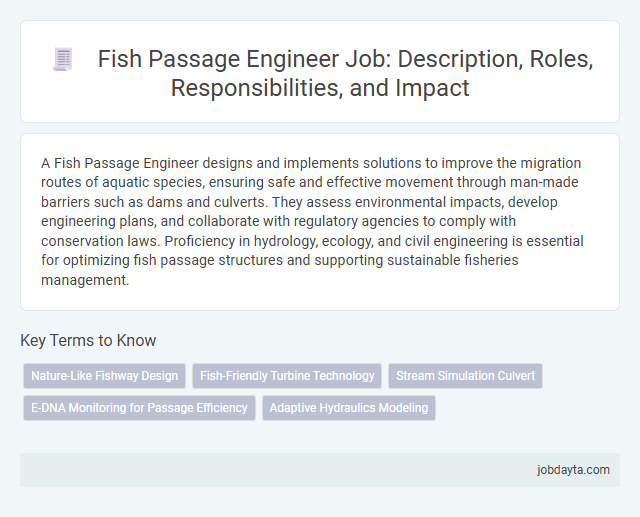 Fish Passage Engineer Job: Description, Roles, Responsibilities, and Impact

A Fish Passage Engineer designs and implements solutions to improve the migration routes of aquatic species, ensuring safe and effective movement through man-made barriers such as dams and culverts. They assess environmental impacts, develop engineering plans, and collaborate with regulatory agencies to comply with conservation laws. Proficiency in hydrology, ecology, and civil engineering is essential for optimizing fish passage structures and supporting sustainable fisheries management.

Key Terms to Know

Nature-Like Fishway Design

Fish-Friendly Turbine Technology

Stream Simulation Culvert

E-DNA Monitoring for Passage Efficiency

Adaptive Hydraulics Modeling

jobdayta.com