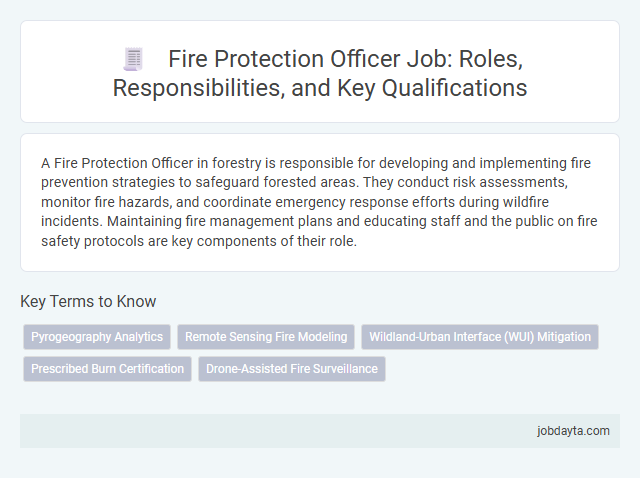 Fire Protection Officer Job: Roles, Responsibilities, and Key Qualifications

A Fire Protection Officer in forestry is responsible for developing and implementing fire prevention strategies to safeguard forested areas. They conduct risk assessments, monitor fire hazards, and coordinate emergency response efforts during wildfire incidents. Maintaining fire management plans and educating staff and the public on fire safety protocols are key components of their role.

Key Terms to Know

Pyrogeography Analytics

Remote Sensing Fire Modeling

Wildland-Urban Interface (WUI) Mitigation

Prescribed Burn Certification

Drone-Assisted Fire Surveillance

jobdayta.com