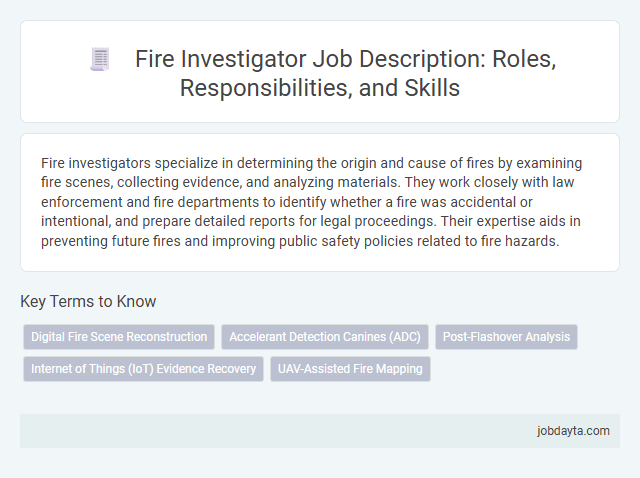 Fire Investigator Job Description: Roles, Responsibilities, and Skills

Fire investigators specialize in determining the origin and cause of fires by examining fire scenes, collecting evidence, and analyzing materials. They work closely with law enforcement and fire departments to identify whether a fire was accidental or intentional, and prepare detailed reports for legal proceedings. Their expertise aids in preventing future fires and improving public safety policies related to fire hazards.

Key Terms to Know

Digital Fire Scene Reconstruction

Accelerant Detection Canines (ADC)

Post-Flashover Analysis

Internet of Things (IoT) Evidence Recovery

UAV-Assisted Fire Mapping

jobdayta.com