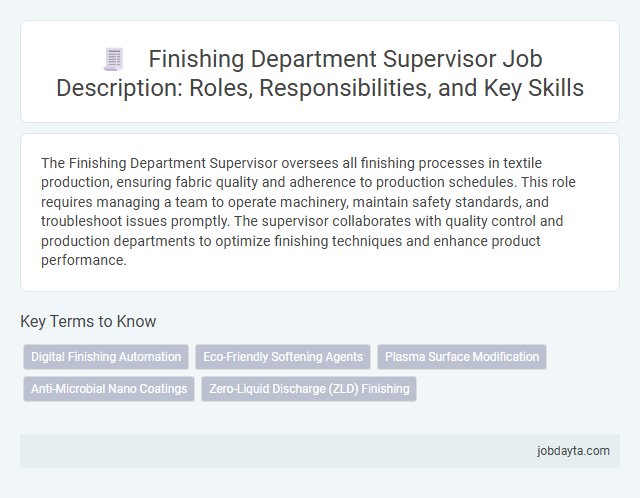 Finishing Department Supervisor Job Description: Roles, Responsibilities, and Key Skills

The Finishing Department Supervisor oversees all finishing processes in textile production, ensuring fabric quality and adherence to production schedules. This role requires managing a team to operate machinery, maintain safety standards, and troubleshoot issues promptly. The supervisor collaborates with quality control and production departments to optimize finishing techniques and enhance product performance.

Key Terms to Know

Digital Finishing Automation
Eco-Friendly Softening Agents
Plasma Surface Modification
Anti-Microbial Nano Coatings
Zero-Liquid Discharge (ZLD) Finishing

jobdayta.com