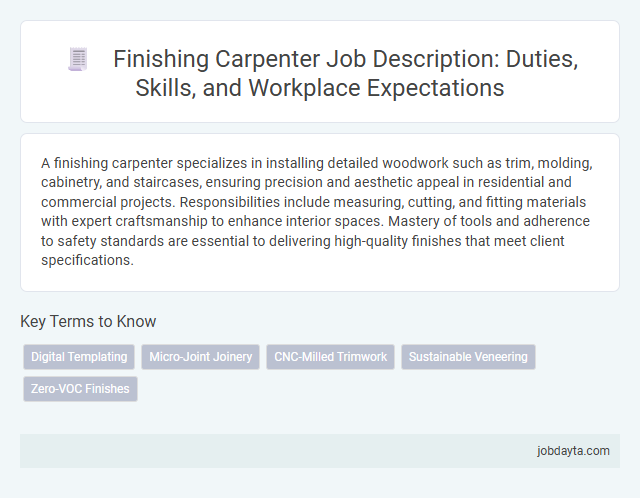 Finishing Carpenter Job Description: Duties, Skills, and Workplace Expectations

A finishing carpenter specializes in installing detailed woodwork such as trim, molding, cabinetry, and staircases, ensuring precision and aesthetic appeal in residential and commercial projects. Responsibilities include measuring, cutting, and fitting materials with expert craftsmanship to enhance interior spaces. Mastery of tools and adherence to safety standards are essential to delivering high-quality finishes that meet client specifications.

Key Terms to Know

Digital Templating

Micro-Joint Joinery

CNC-Milled Trimwork

Sustainable Veneering

Zero-VOC Finishes

jobdayta.com