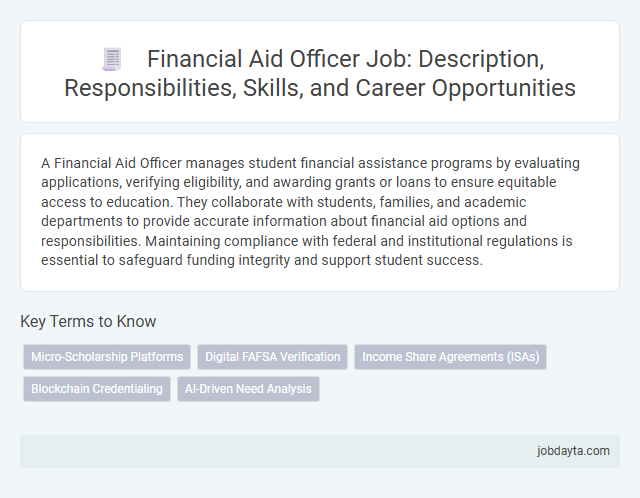 Financial Aid Officer Job: Description, Responsibilities, Skills, and Career Opportunities

A Financial Aid Officer manages student financial assistance programs by evaluating applications, verifying eligibility, and awarding grants or loans to ensure equitable access to education. They collaborate with students, families, and academic departments to provide accurate information about financial aid options and responsibilities. Maintaining compliance with federal and institutional regulations is essential to safeguard funding integrity and support student success.

Key Terms to Know

Micro-Scholarship Platforms

Digital FAFSA Verification

Income Share Agreements (ISAs)

Blockchain Credentialing

AI-Driven Need Analysis

jobdayta.com