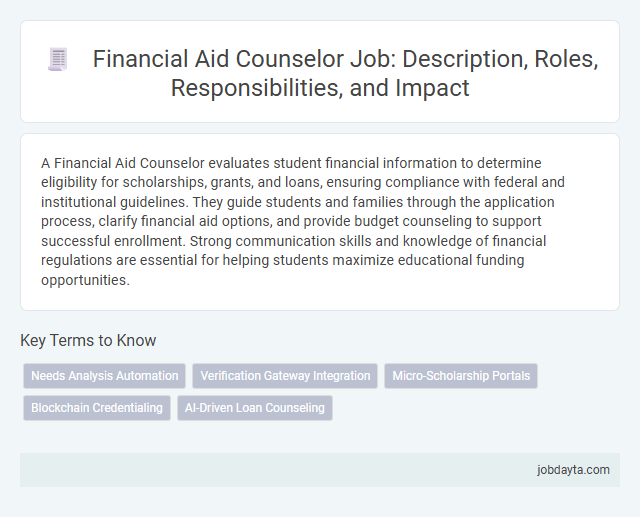 Financial Aid Counselor Job: Description, Roles, Responsibilities, and Impact

A Financial Aid Counselor evaluates student financial information to determine eligibility for scholarships, grants, and loans, ensuring compliance with federal and institutional guidelines. They guide students and families through the application process, clarify financial aid options, and provide budget counseling to support successful enrollment. Strong communication skills and knowledge of financial regulations are essential for helping students maximize educational funding opportunities.

Key Terms to Know

Needs Analysis Automation
Verification Gateway Integration
Micro-Scholarship Portals
Blockchain Credentialing
AI-Driven Loan Counseling

jobdayta.com