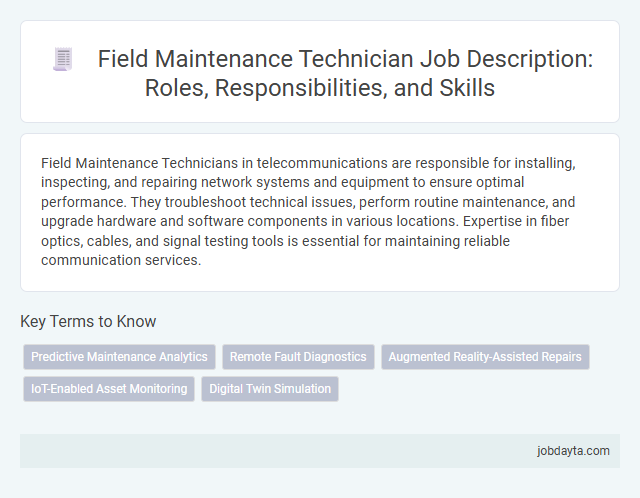 Field Maintenance Technician Job Description: Roles, Responsibilities, and Skills

Field Maintenance Technicians in telecommunications are responsible for installing, inspecting, and repairing network systems and equipment to ensure optimal performance. They troubleshoot technical issues, perform routine maintenance, and upgrade hardware and software components in various locations. Expertise in fiber optics, cables, and signal testing tools is essential for maintaining reliable communication services.

Key Terms to Know

Predictive Maintenance Analytics

Remote Fault Diagnostics

Augmented Reality-Assisted Repairs

IoT-Enabled Asset Monitoring

Digital Twin Simulation

jobdayta.com