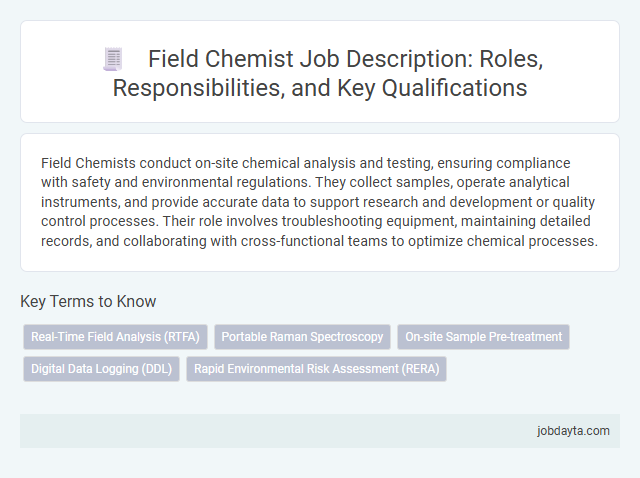 Field Chemist Job Description: Roles, Responsibilities, and Key Qualifications

Field Chemists conduct on-site chemical analysis and testing, ensuring compliance with safety and environmental regulations. They collect samples, operate analytical instruments, and provide accurate data to support research and development or quality control processes. Their role involves troubleshooting equipment, maintaining detailed records, and collaborating with cross-functional teams to optimize chemical processes.

Key Terms to Know

Real-Time Field Analysis (RTFA)

Portable Raman Spectroscopy

On-site Sample Pre-treatment

Digital Data Logging (DDL)

Rapid Environmental Risk Assessment (RERA)

jobdayta.com