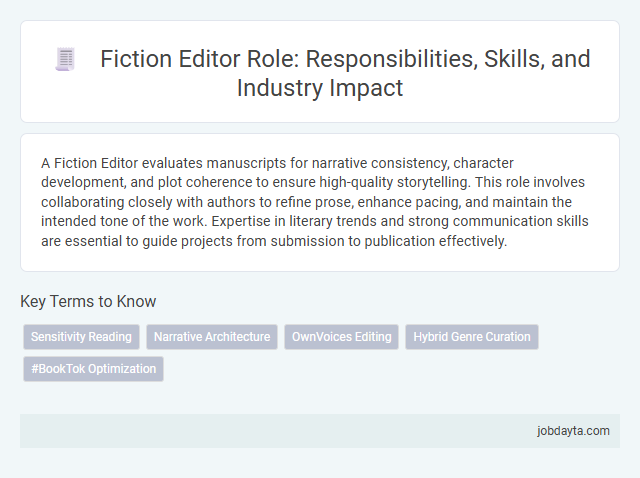 Fiction Editor Role: Responsibilities, Skills, and Industry Impact

A Fiction Editor evaluates manuscripts for narrative consistency, character development, and plot coherence to ensure high-quality storytelling. This role involves collaborating closely with authors to refine prose, enhance pacing, and maintain the intended tone of the work. Expertise in literary trends and strong communication skills are essential to guide projects from submission to publication effectively.

Key Terms to Know

Sensitivity Reading
Narrative Architecture
OwnVoices Editing
Hybrid Genre Curation
#BookTok Optimization

jobdayta.com