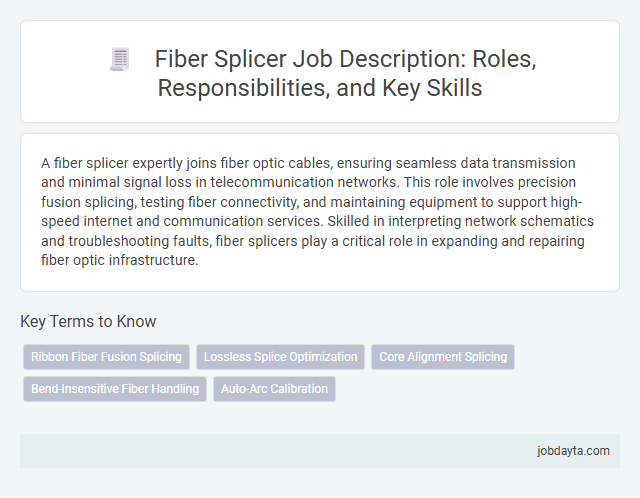 Fiber Splicer Job Description: Roles, Responsibilities, and Key Skills

A fiber splicer expertly joins fiber optic cables, ensuring seamless data transmission and minimal signal loss in telecommunication networks. This role involves precision fusion splicing, testing fiber connectivity, and maintaining equipment to support high-speed internet and communication services. Skilled in interpreting network schematics and troubleshooting faults, fiber splicers play a critical role in expanding and repairing fiber optic infrastructure.

Key Terms to Know

Ribbon Fiber Fusion Splicing

Lossless Splice Optimization

Core Alignment Splicing

Bend-Insensitive Fiber Handling

Auto-Arc Calibration

jobdayta.com