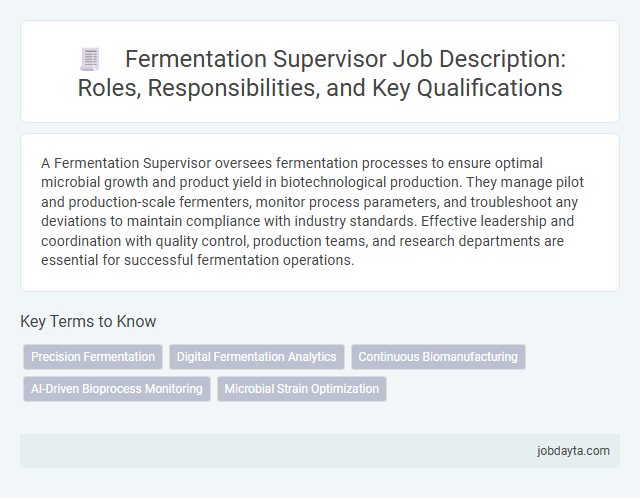 Fermentation Supervisor Job Description: Roles, Responsibilities, and Key Qualifications

A Fermentation Supervisor oversees fermentation processes to ensure optimal microbial growth and product yield in biotechnological production. They manage pilot and production-scale fermenters, monitor process parameters, and troubleshoot any deviations to maintain compliance with industry standards. Effective leadership and coordination with quality control, production teams, and research departments are essential for successful fermentation operations.

Key Terms to Know

Precision Fermentation

Digital Fermentation Analytics

Continuous Biomanufacturing

AI-Driven Bioprocess Monitoring

Microbial Strain Optimization

jobdayta.com