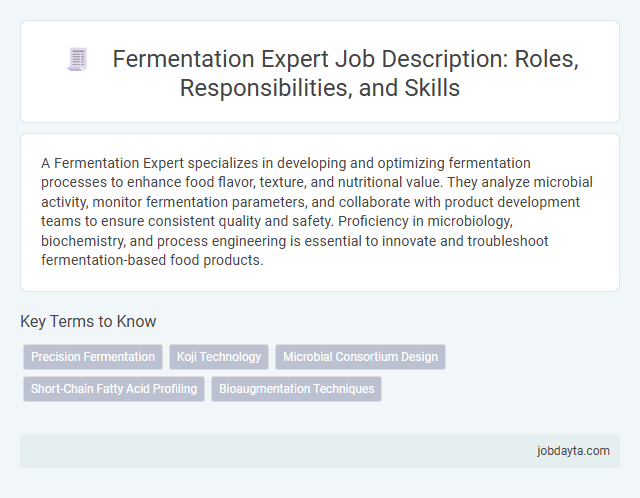 Fermentation Expert Job Description: Roles, Responsibilities, and Skills

A Fermentation Expert specializes in developing and optimizing fermentation processes to enhance food flavor, texture, and nutritional value. They analyze microbial activity, monitor fermentation parameters, and collaborate with product development teams to ensure consistent quality and safety. Proficiency in microbiology, biochemistry, and process engineering is essential to innovate and troubleshoot fermentation-based food products.

Key Terms to Know

Precision Fermentation
Koji Technology
Microbial Consortium Design
Short-Chain Fatty Acid Profiling
Bioaugmentation Techniques

jobdayta.com