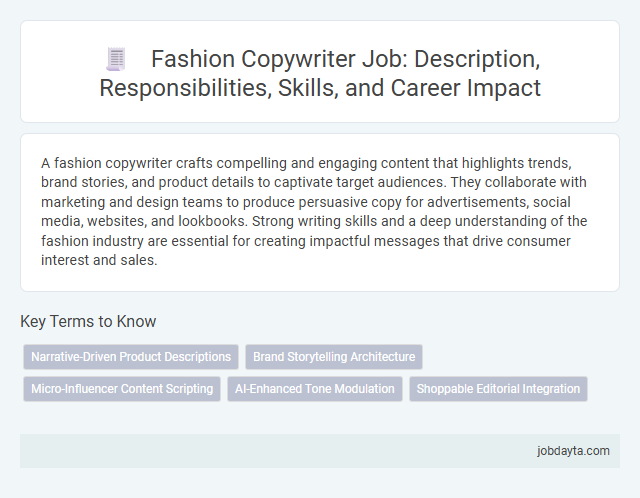 Fashion Copywriter Job: Description, Responsibilities, Skills, and Career Impact

A fashion copywriter crafts compelling and engaging content that highlights trends, brand stories, and product details to captivate target audiences. They collaborate with marketing and design teams to produce persuasive copy for advertisements, social media, websites, and lookbooks. Strong writing skills and a deep understanding of the fashion industry are essential for creating impactful messages that drive consumer interest and sales.

Key Terms to Know

Narrative-Driven Product Descriptions

Brand Storytelling Architecture

Micro-Influencer Content Scripting

AI-Enhanced Tone Modulation

Shoppable Editorial Integration

jobdayta.com