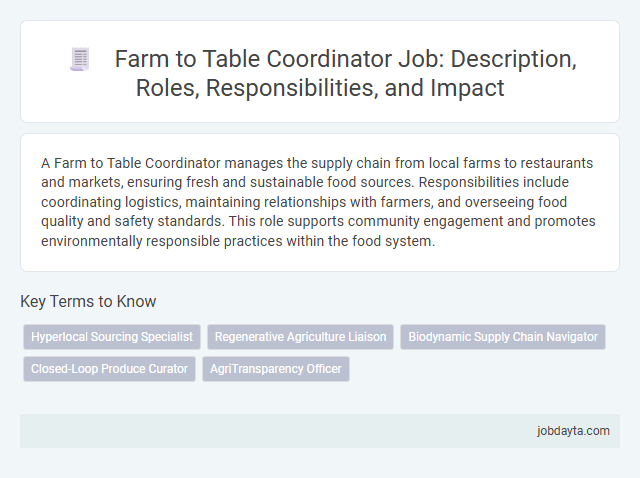 Farm to Table Coordinator Job: Description, Roles, Responsibilities, and Impact

A Farm to Table Coordinator manages the supply chain from local farms to restaurants and markets, ensuring fresh and sustainable food sources. Responsibilities include coordinating logistics, maintaining relationships with farmers, and overseeing food quality and safety standards. This role supports community engagement and promotes environmentally responsible practices within the food system.

Key Terms to Know

Hyperlocal Sourcing Specialist

Regenerative Agriculture Liaison

Biodynamic Supply Chain Navigator

Closed-Loop Produce Curator

AgriTransparency Officer

jobdayta.com