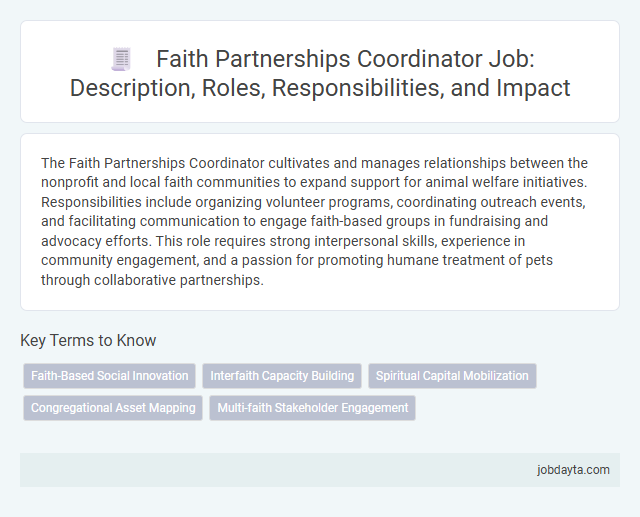 Faith Partnerships Coordinator Job: Description, Roles, Responsibilities, and Impact

The Faith Partnerships Coordinator cultivates and manages relationships between the nonprofit and local faith communities to expand support for animal welfare initiatives. Responsibilities include organizing volunteer programs, coordinating outreach events, and facilitating communication to engage faith-based groups in fundraising and advocacy efforts. This role requires strong interpersonal skills, experience in community engagement, and a passion for promoting humane treatment of pets through collaborative partnerships.

Key Terms to Know

Faith-Based Social Innovation

Interfaith Capacity Building

Spiritual Capital Mobilization

Congregational Asset Mapping

Multi-faith Stakeholder Engagement

jobdayta.com