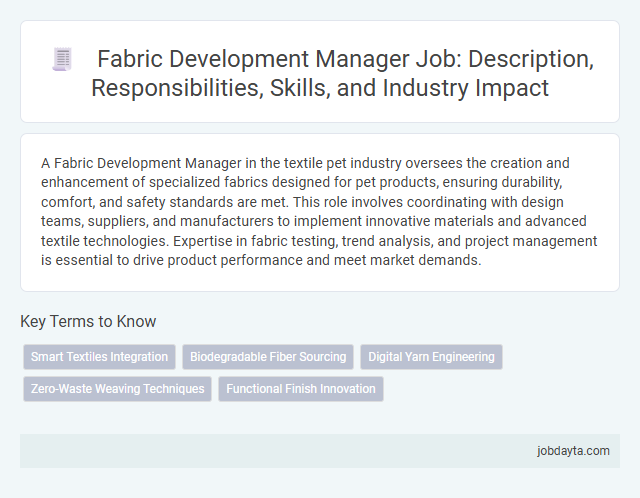 Fabric Development Manager Job: Description, Responsibilities, Skills, and Industry Impact

A Fabric Development Manager in the textile pet industry oversees the creation and enhancement of specialized fabrics designed for pet products, ensuring durability, comfort, and safety standards are met. This role involves coordinating with design teams, suppliers, and manufacturers to implement innovative materials and advanced textile technologies. Expertise in fabric testing, trend analysis, and project management is essential to drive product performance and meet market demands.

Key Terms to Know

Smart Textiles Integration
Biodegradable Fiber Sourcing
Digital Yarn Engineering
Zero-Waste Weaving Techniques
Functional Finish Innovation

jobdayta.com