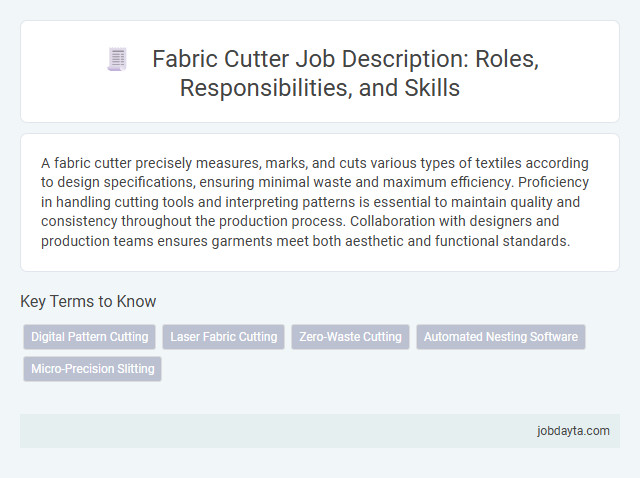 Fabric Cutter Job Description: Roles, Responsibilities, and Skills

A fabric cutter precisely measures, marks, and cuts various types of textiles according to design specifications, ensuring minimal waste and maximum efficiency. Proficiency in handling cutting tools and interpreting patterns is essential to maintain quality and consistency throughout the production process. Collaboration with designers and production teams ensures garments meet both aesthetic and functional standards.

Key Terms to Know

Digital Pattern Cutting

Laser Fabric Cutting

Zero-Waste Cutting

Automated Nesting Software

Micro-Precision Slitting

jobdayta.com