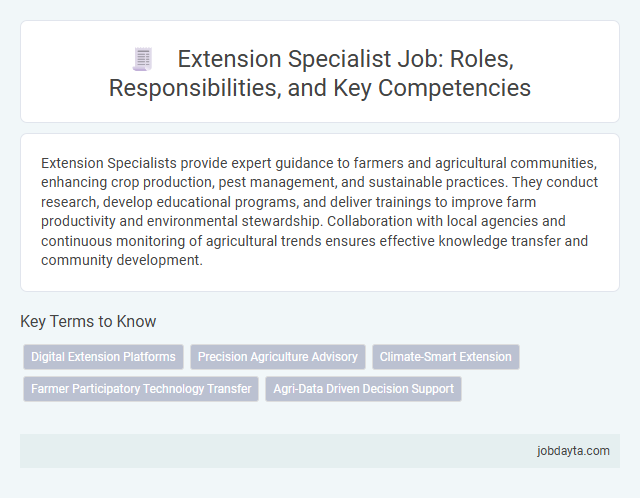 Extension Specialist Job: Roles, Responsibilities, and Key Competencies

Extension Specialists provide expert guidance to farmers and agricultural communities, enhancing crop production, pest management, and sustainable practices. They conduct research, develop educational programs, and deliver trainings to improve farm productivity and environmental stewardship. Collaboration with local agencies and continuous monitoring of agricultural trends ensures effective knowledge transfer and community development.

Key Terms to Know

Digital Extension Platforms
Precision Agriculture Advisory
Climate-Smart Extension
Farmer Participatory Technology Transfer
Agri-Data Driven Decision Support

jobdayta.com