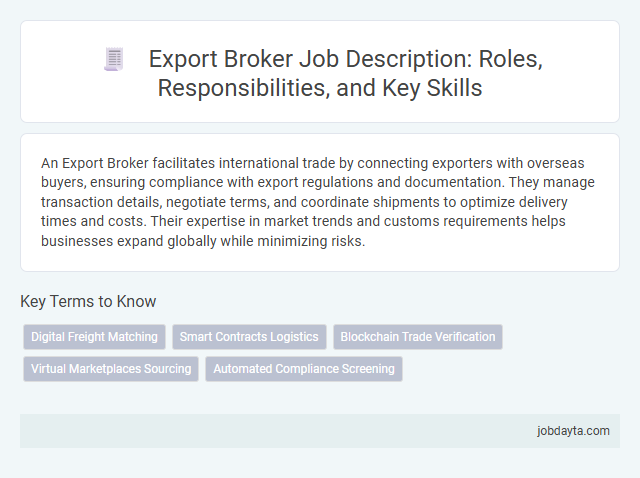 Export Broker Job Description: Roles, Responsibilities, and Key Skills

An Export Broker facilitates international trade by connecting exporters with overseas buyers, ensuring compliance with export regulations and documentation. They manage transaction details, negotiate terms, and coordinate shipments to optimize delivery times and costs. Their expertise in market trends and customs requirements helps businesses expand globally while minimizing risks.

Key Terms to Know

Digital Freight Matching
Smart Contracts Logistics
Blockchain Trade Verification
Virtual Marketplaces Sourcing
Automated Compliance Screening

jobdayta.com