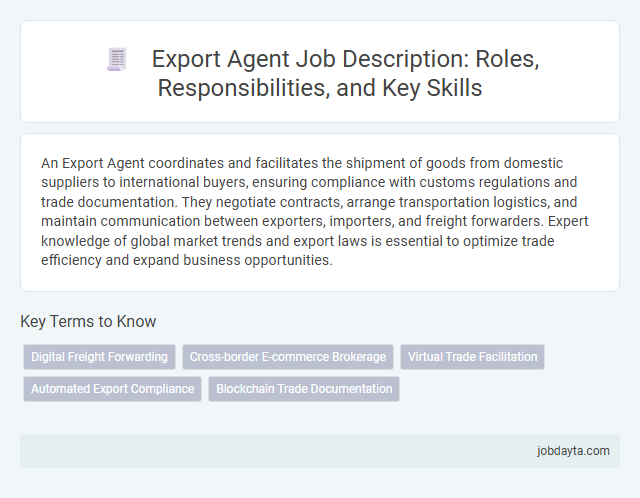 Export Agent Job Description: Roles, Responsibilities, and Key Skills

An Export Agent coordinates and facilitates the shipment of goods from domestic suppliers to international buyers, ensuring compliance with customs regulations and trade documentation. They negotiate contracts, arrange transportation logistics, and maintain communication between exporters, importers, and freight forwarders. Expert knowledge of global market trends and export laws is essential to optimize trade efficiency and expand business opportunities.

Key Terms to Know

Digital Freight Forwarding

Cross-border E-commerce Brokerage

Virtual Trade Facilitation

Automated Export Compliance

Blockchain Trade Documentation

jobdayta.com