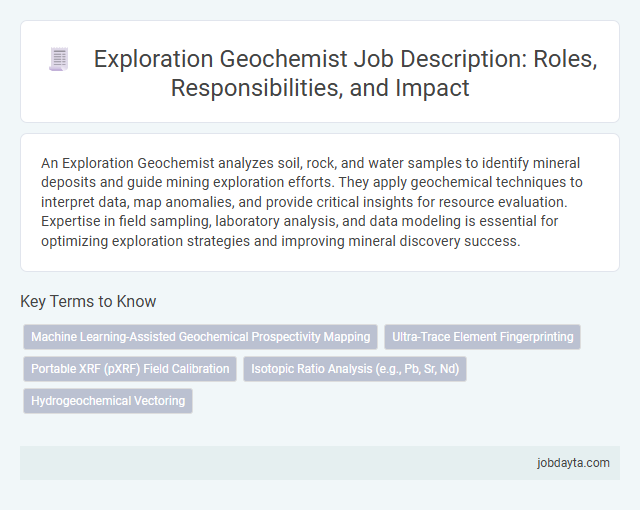 Exploration Geochemist Job Description: Roles, Responsibilities, and Impact

An Exploration Geochemist analyzes soil, rock, and water samples to identify mineral deposits and guide mining exploration efforts. They apply geochemical techniques to interpret data, map anomalies, and provide critical insights for resource evaluation. Expertise in field sampling, laboratory analysis, and data modeling is essential for optimizing exploration strategies and improving mineral discovery success.

Key Terms to Know

Machine Learning-Assisted Geochemical Prospectivity Mapping

Ultra-Trace Element Fingerprinting

Portable XRF (pXRF) Field Calibration

Isotopic Ratio Analysis (e.g., Pb, Sr, Nd)

Hydrogeochemical Vectoring

jobdayta.com